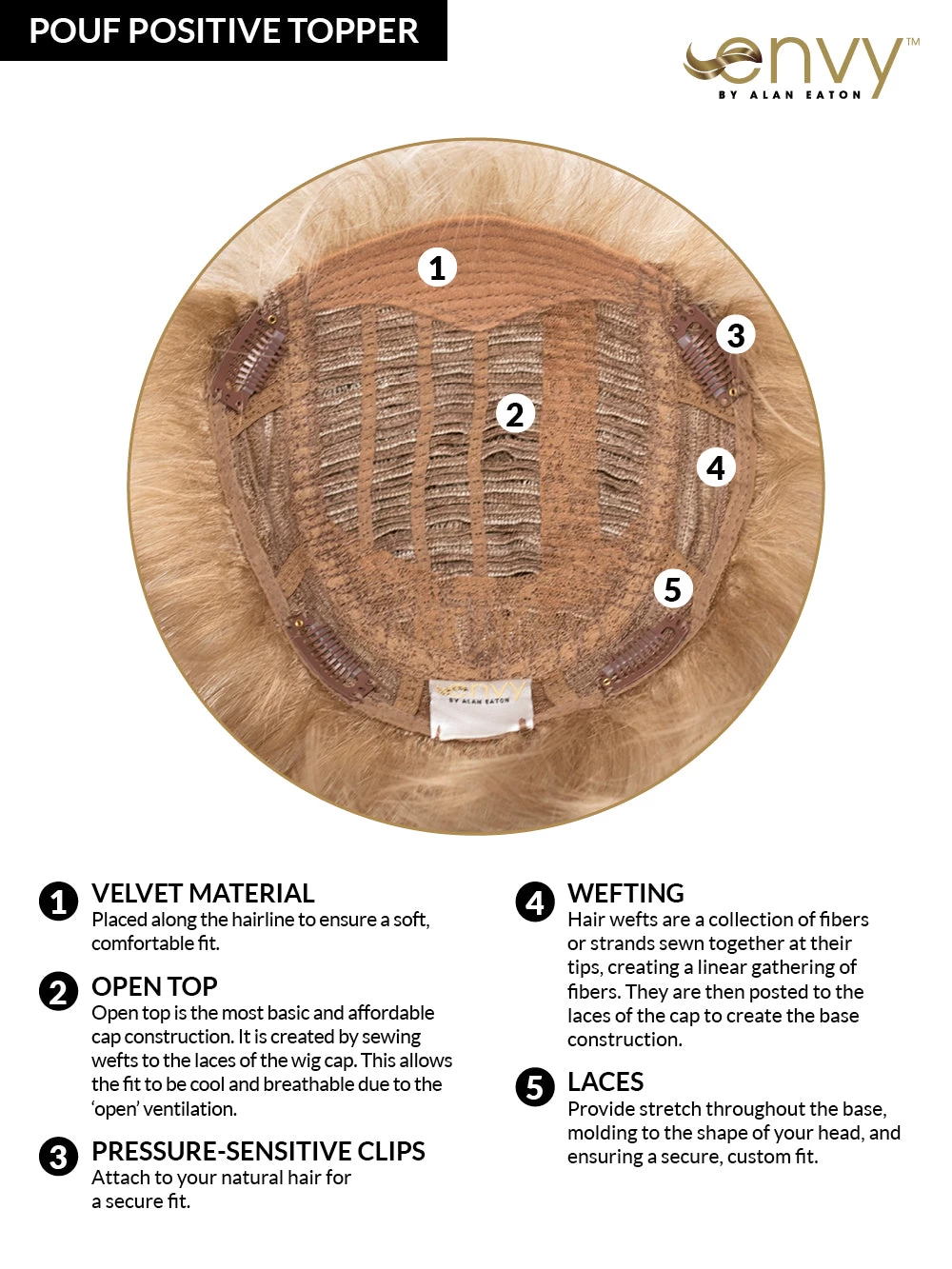 POUF POSITIVE TOPPER

envy™
BY ALAN EATON

1

3

2

4

5

envy
BY ALAN EATON

1 VELVET MATERIAL
Placed along the hairline to ensure a soft, comfortable fit.

2 OPEN TOP
Open top is the most basic and affordable cap construction. It is created by sewing wefts to the laces of the wig cap. This allows the fit to be cool and breathable due to the 'open' ventilation.

3 PRESSURE-SENSITIVE CLIPS
Attach to your natural hair for a secure fit.

4 WEFTING
Hair wefts are a collection of fibers or strands sewn together at their tips, creating a linear gathering of fibers. They are then posted to the laces of the cap to create the base construction.

5 LACES
Provide stretch throughout the base, molding to the shape of your head, and ensuring a secure, custom fit.