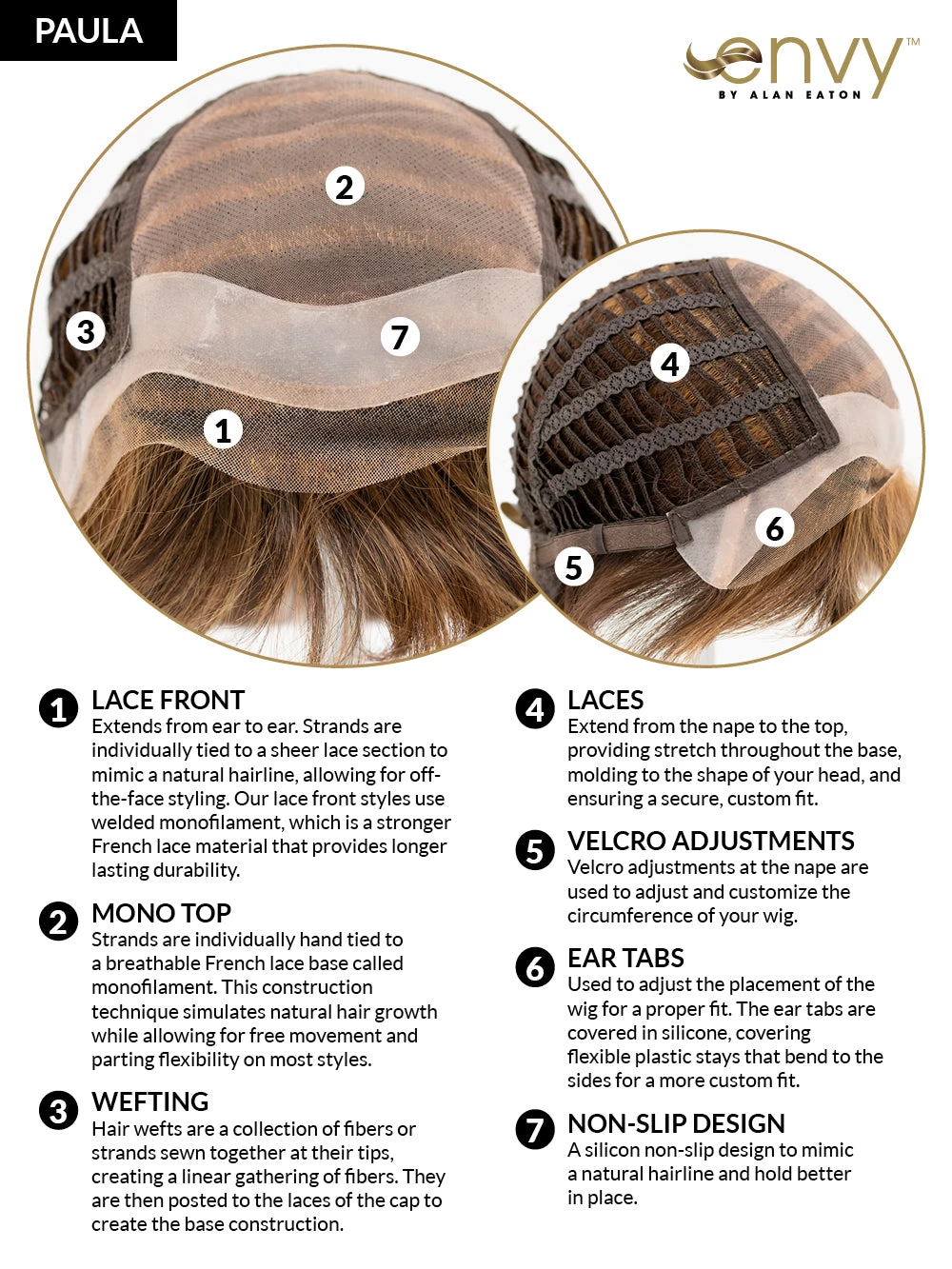 PAULA

envy™
BY ALAN EATON

2
3
7
1
4
6
5

1 LACE FRONT
Extends from ear to ear. Strands are individually tied to a sheer lace section to mimic a natural hairline, allowing for off-the-face styling. Our lace front styles use welded monofilament, which is a stronger French lace material that provides longer lasting durability.

2 MONO TOP
Strands are individually hand tied to a breathable French lace base called monofilament. This construction technique simulates natural hair growth while allowing for free movement and parting flexibility on most styles.

3 WEFTING
Hair wefts are a collection of fibers or strands sewn together at their tips, creating a linear gathering of fibers. They are then posted to the laces of the cap to create the base construction.

4 LACES
Extend from the nape to the top, providing stretch throughout the base, molding to the shape of your head, and ensuring a secure, custom fit.

5 VELCRO ADJUSTMENTS
Velcro adjustments at the nape are used to adjust and customize the circumference of your wig.

6 EAR TABS
Used to adjust the placement of the wig for a proper fit. The ear tabs are covered in silicone, covering flexible plastic stays that bend to the sides for a more custom fit.

7 NON-SLIP DESIGN
A silicon non-slip design to mimic a natural hairline and hold better in place.